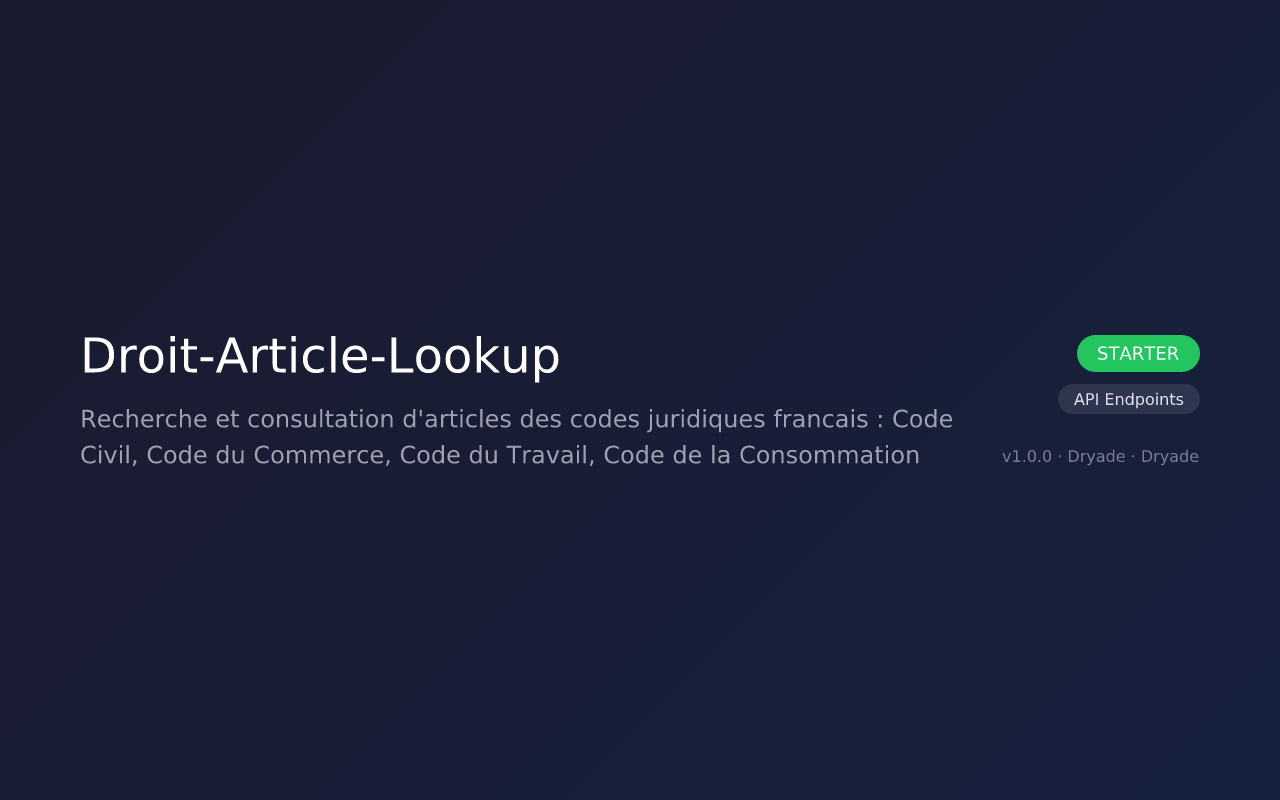 Droit-Article-Lookup

Recherche et consultation d'articles des codes juridiques francais : Code Civil, Code du Commerce, Code du Travail, Code de la Consommation

STARTER

API Endpoints

v1.0.0 · Dryade · Dryade